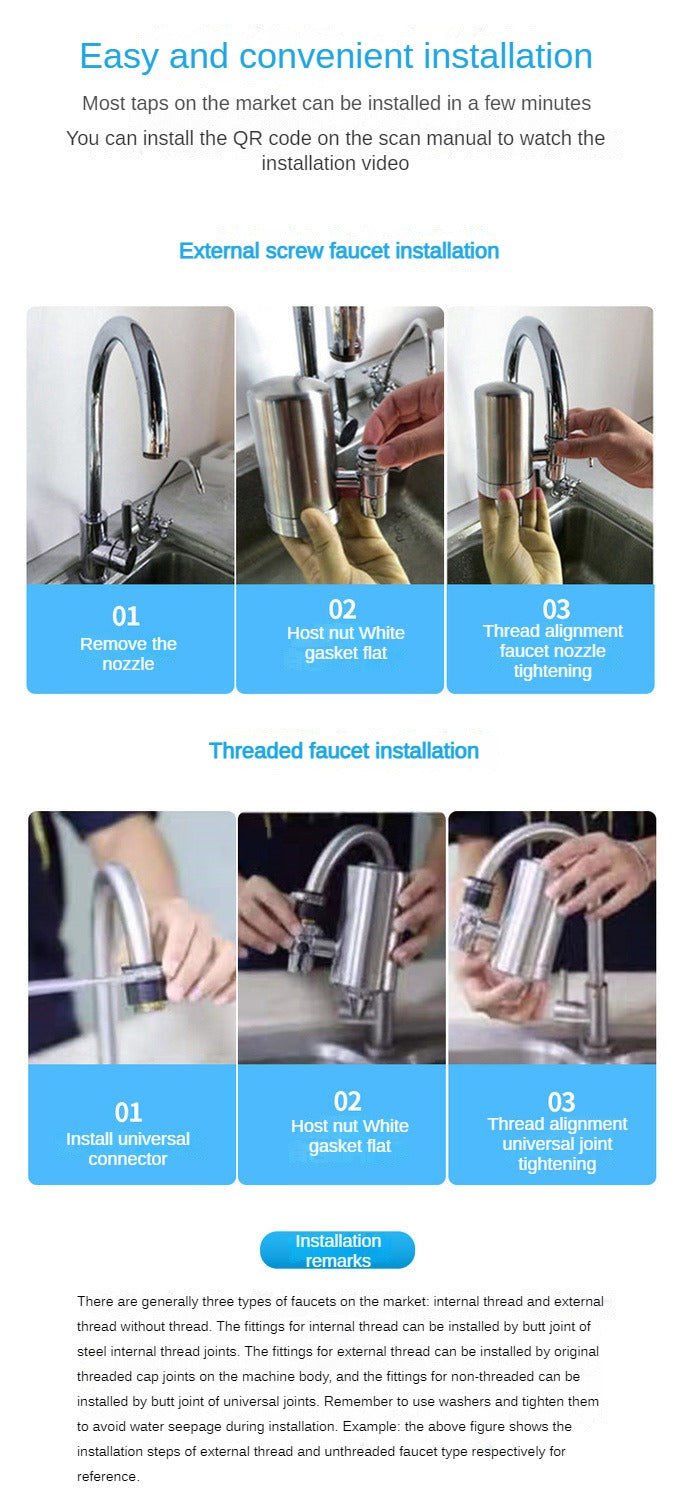 Easy and convenient installation

Most taps on the market can be installed in a few minutes

You can install the QR code on the scan manual to watch the installation video

External screw faucet installation

01
Remove the nozzle

02
Host nut White gasket flat

03
Thread alignment faucet nozzle tightening

Threaded faucet installation

01
Install universal connector

02
Host nut White gasket flat

03
Thread alignment universal joint tightening

Installation remarks

There are generally three types of faucets on the market: internal thread and external thread without thread. The fittings for internal thread can be installed by butt joint of steel internal thread joints. The fittings for external thread can be installed by original threaded cap joints on the machine body, and the fittings for non-threaded can be installed by butt joint of universal joints. Remember to use washers and tighten them to avoid water seepage during installation. Example: the above figure shows the installation steps of external thread and unthreaded faucet type respectively for reference.